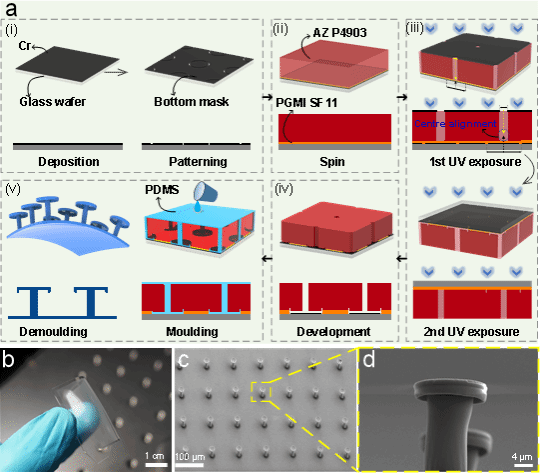 a

(i)

Cr

Glass wafer

Bottom mask

Deposition

Patterning

(ii)

AZ P4903

PGMI SF 11

Spin

(iii)

Centre alignment

1st UV exposure

2nd UV exposure

(iv)

Development

(v)

PDMS

Demoulding

Moulding

b

1 cm

c

100 μm

d

4 μm